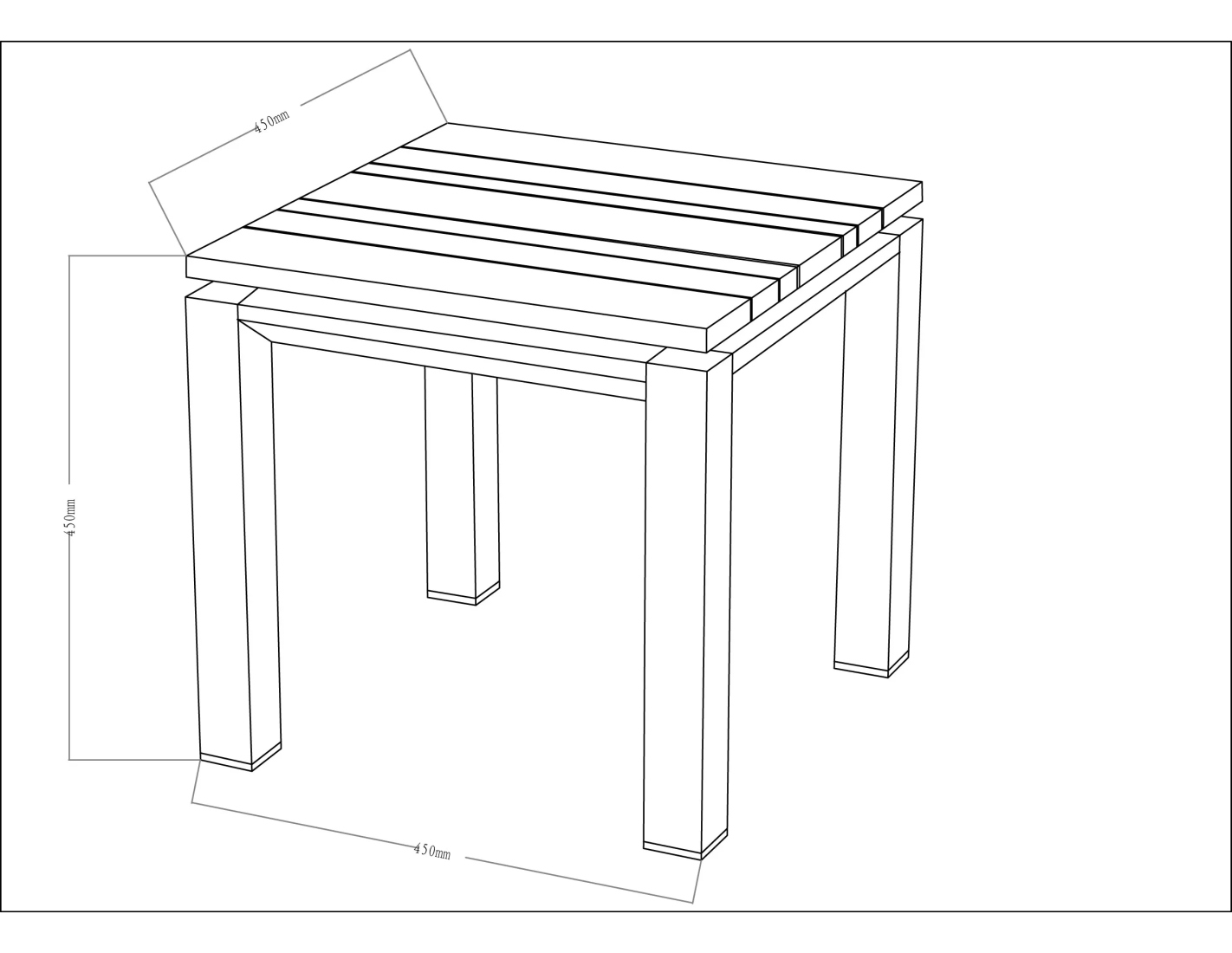 450mm

450mm

450mm