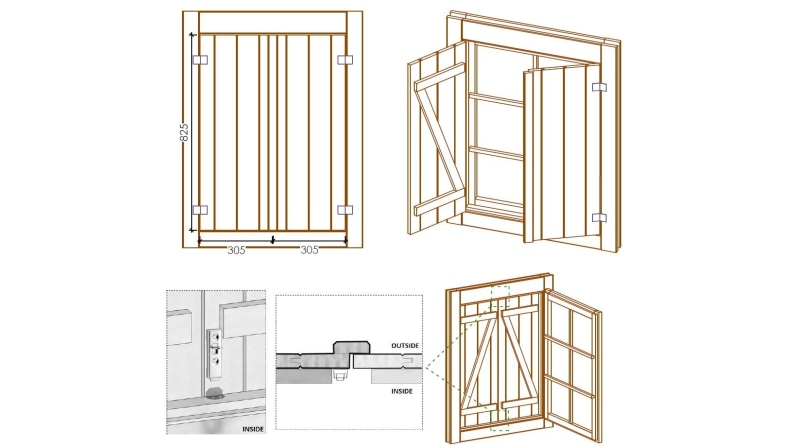 825

305

305

INSIDE

OUTSIDE

INSIDE