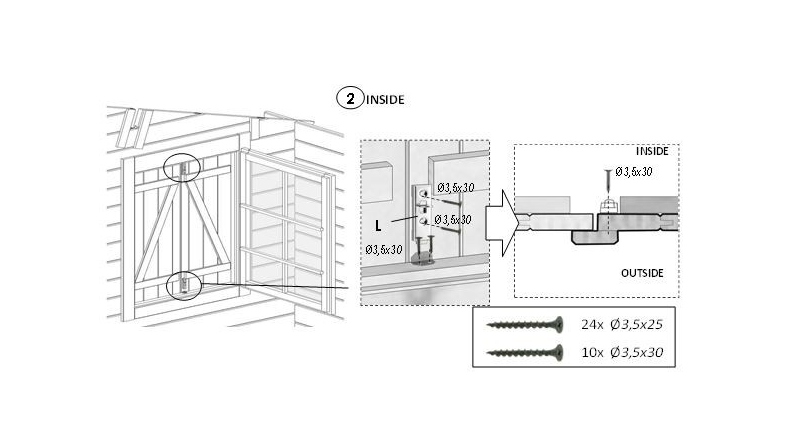 2 INSIDE

Ø3,5x30
L
Ø3,5x30
Ø3,5x30

INSIDE
Ø3,5x30
OUTSIDE

24x Ø3,5x25
10x Ø3,5x30