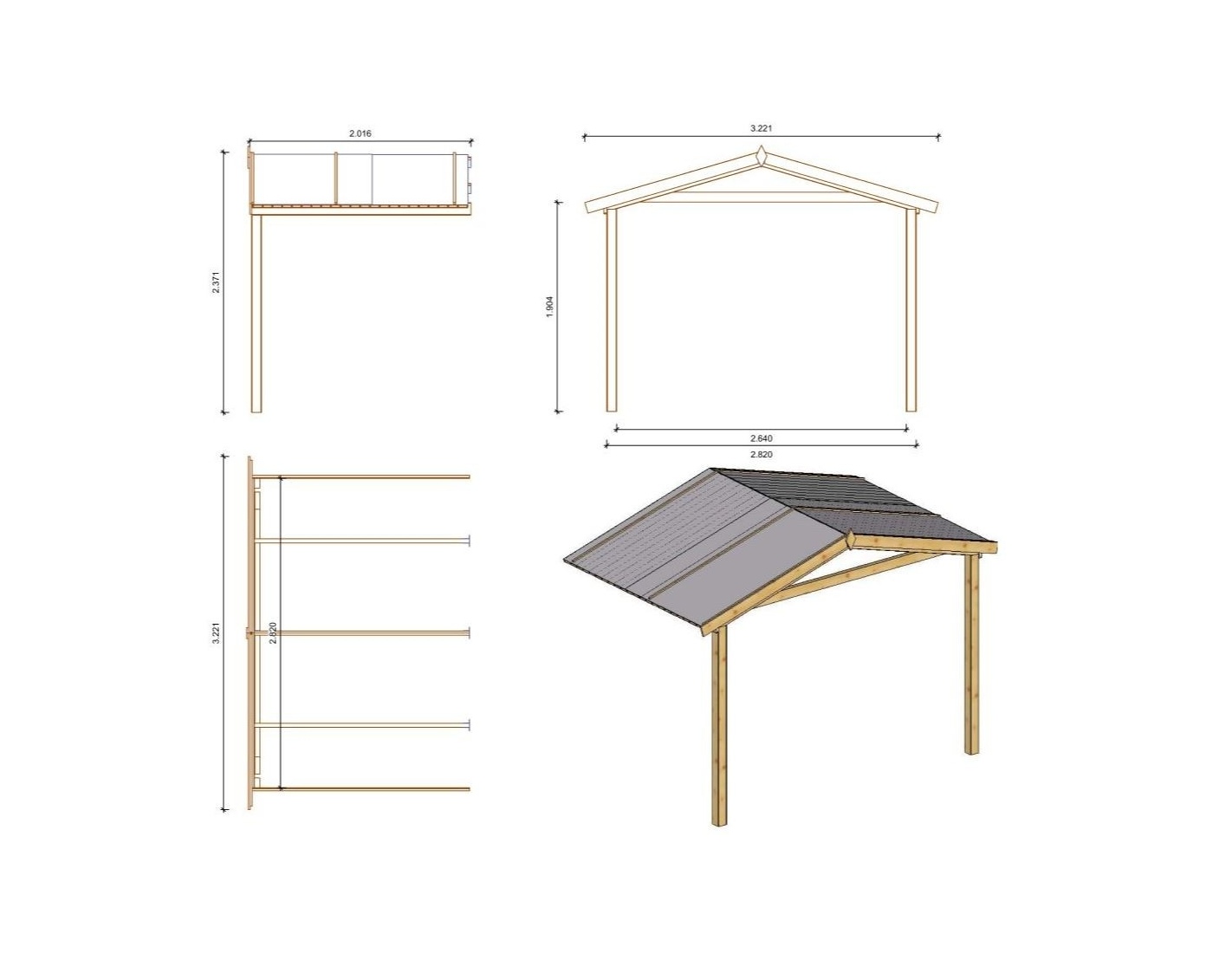 2.016

2.371

3.221

1.904

2.640

2.820

3.221

2.820