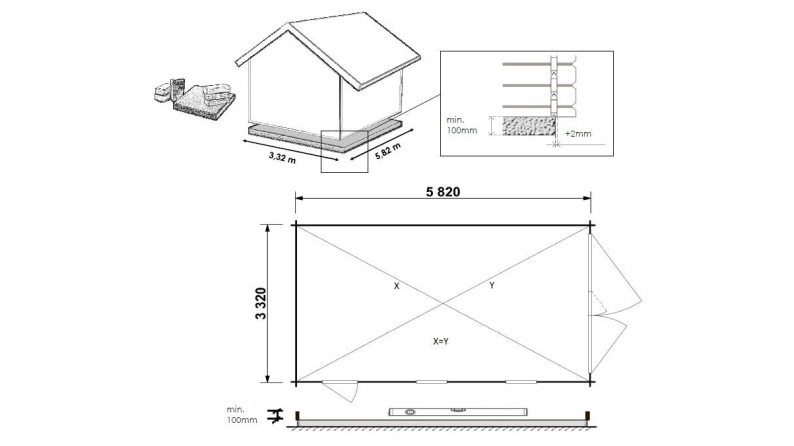 3,32 m
5,82 m
min. 100mm
+2mm
5 820
3 320
X
Y
X=Y
min. 100mm