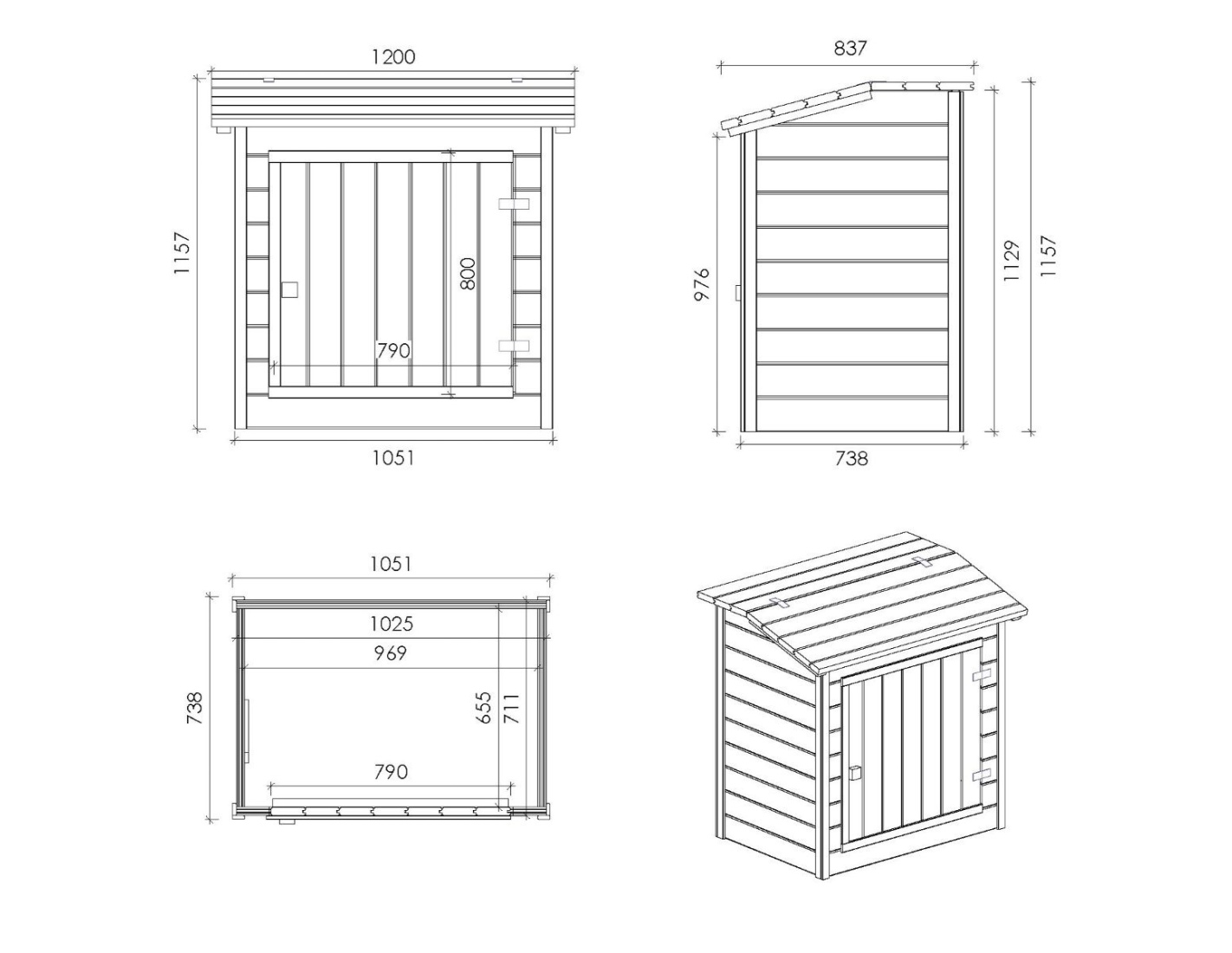 1200
1157
800
790
1051

837
976
1129
1157
738

1051
1025
969
738
655
711
790