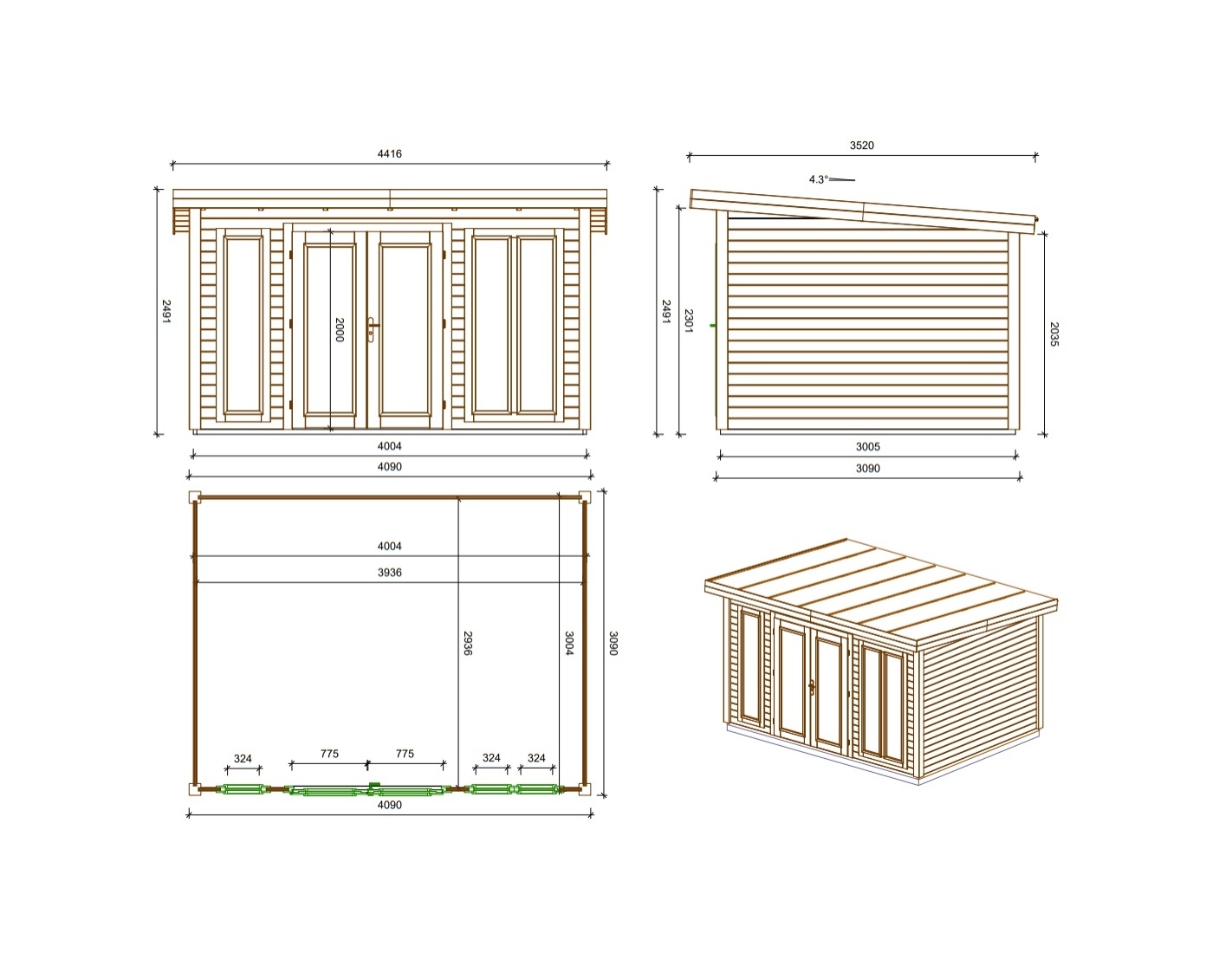 4416

2491

2000

4004

4090

3520

4.3°

2491

2301

2035

3005

3090

4004

3936

2936

3004

3090

324

775

775

324

324

4090