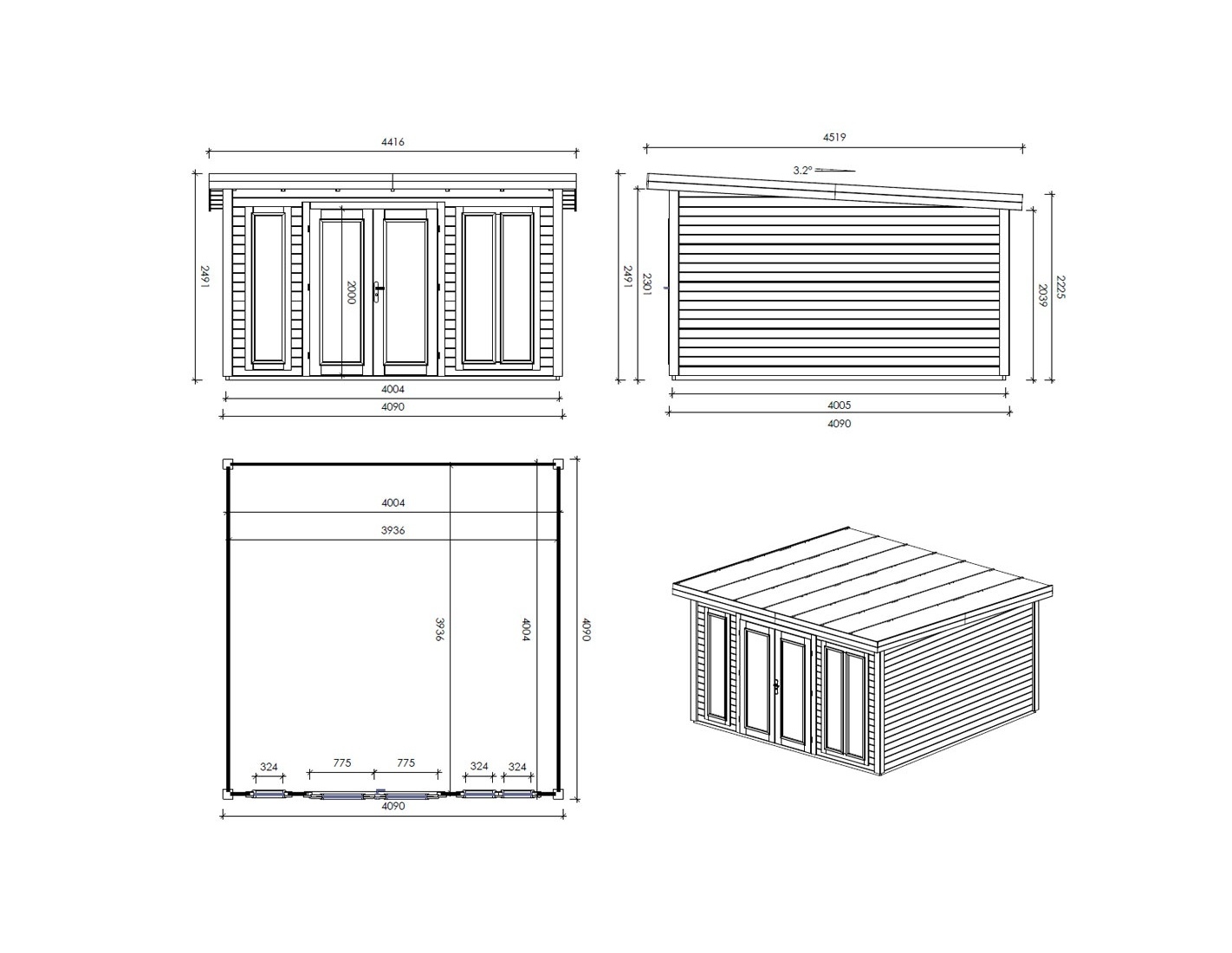 4416

2491

2000

4004

4090

4519

3.2°

2491

2301

2039

2225

4005

4090

4004

3936

3936

4004

4090

324

775

775

324

324

4090